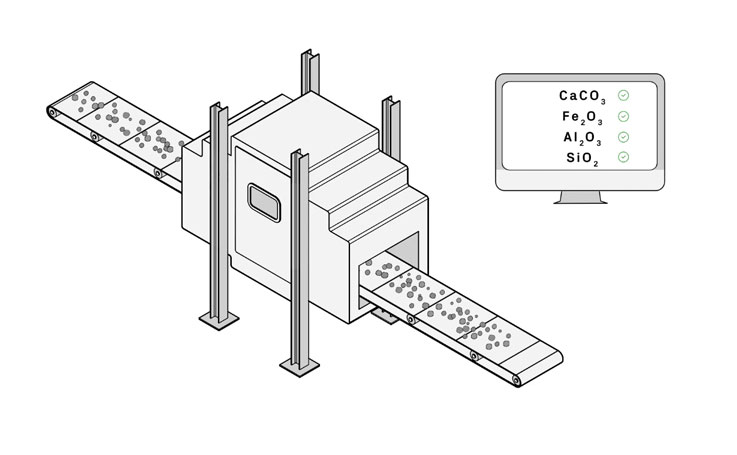 $CaCO_3$
$Fe_2O_3$
$Al_2O_3$
$SiO_2$